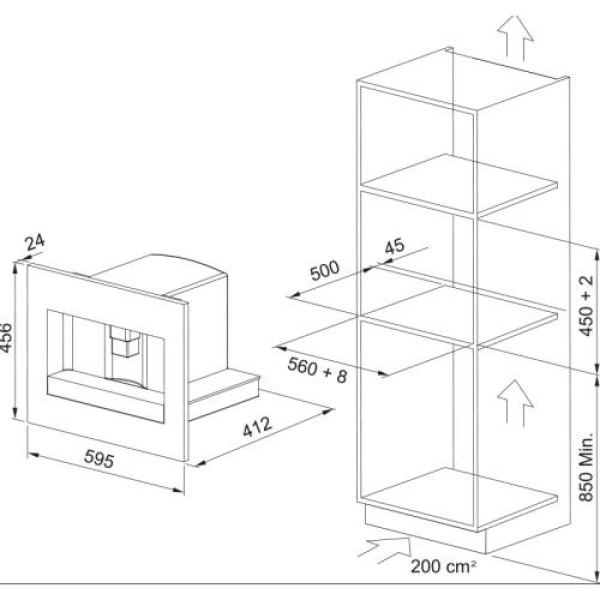 24
456
595
412
500
45
560 + 8
450 + 2
850 Min.
200 cm²