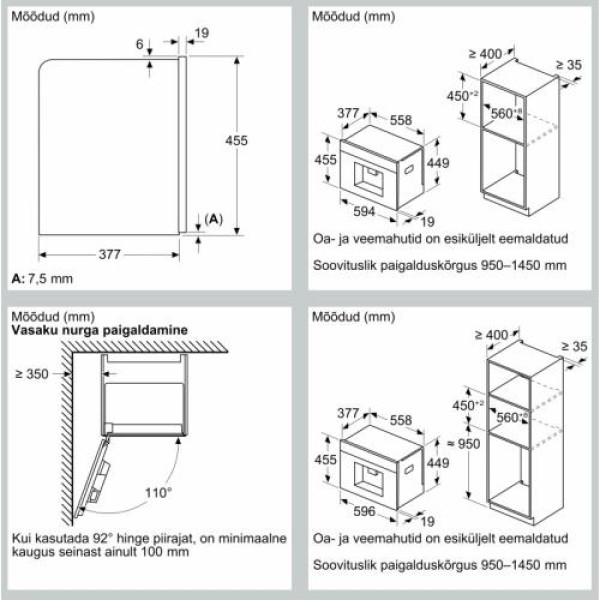 Mõõdud (mm)

6

19

455

(A)

377

A: 7,5 mm

Mõõdud (mm)

≥ 400

≥ 35

$450^{+2}$

$560^{+8}$

377

558

455

449

594

19

Oa- ja veemahutid on esiküljelt eemaldatud

Soovituslik paigalduskõrgus 950–1450 mm

Mõõdud (mm)
Vasaku nurga paigaldamine

≥ 350

110°

Kui kasutada 92° hinge piirajat, on minimaalne kaugus seinast ainult 100 mm

Mõõdud (mm)

≥ 400

≥ 35

$450^{+2}$

$560^{+8}$

≈ 950

377

558

455

449

596

19

Oa- ja veemahutid on esiküljelt eemaldatud

Soovituslik paigalduskõrgus 950–1450 mm