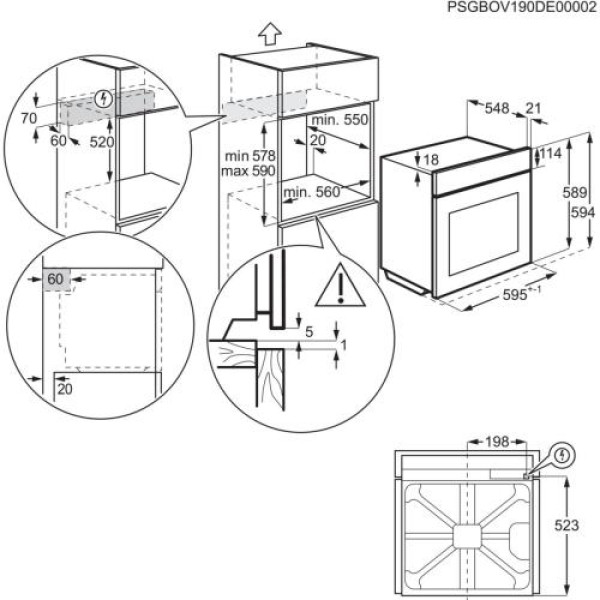 PSGBOV190DE00002

70
60
520

min 578
max 590
min. 550
20
min. 560

548
21
18
114
589
594
595$^{+-1}$

60
20

5
1

198
523