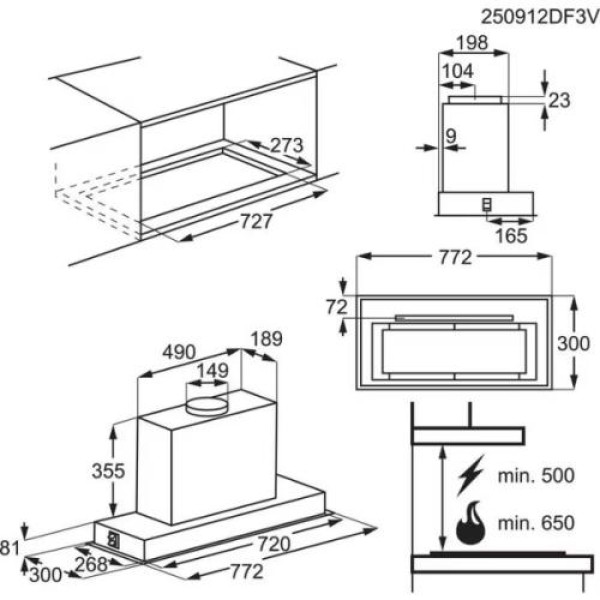 250912DF3V

273

727

198

104

23

9

165

772

72

300

490

189

149

355

81

300

268

720

772

min. 500

min. 650