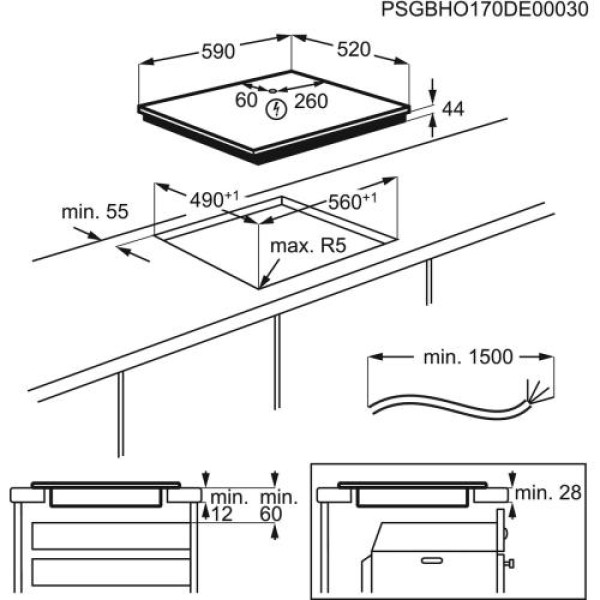 PSGBHO170DE00030

590

520

60

260

44

$490^{+1}$

$560^{+1}$

min. 55

max. R5

min. 1500

min. 12

min. 60

min. 28