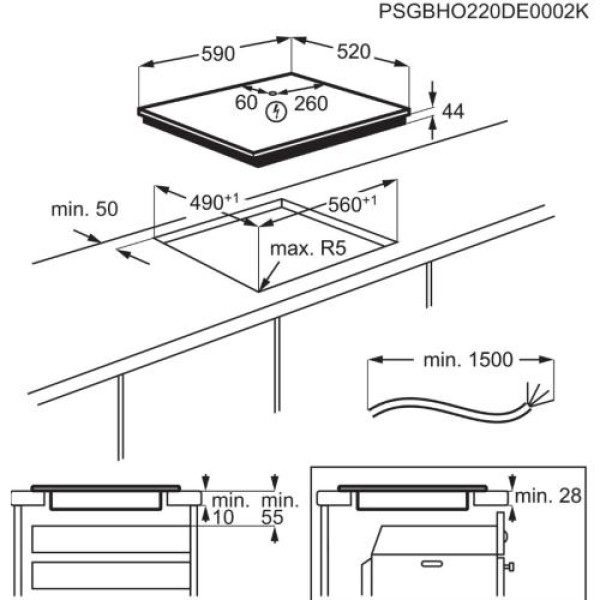 PSGBHO220DE0002K

590

520

60

260

44

min. 50

$490^{+1}$

$560^{+1}$

max. R5

min. 1500

min.
10

min.
55

min. 28