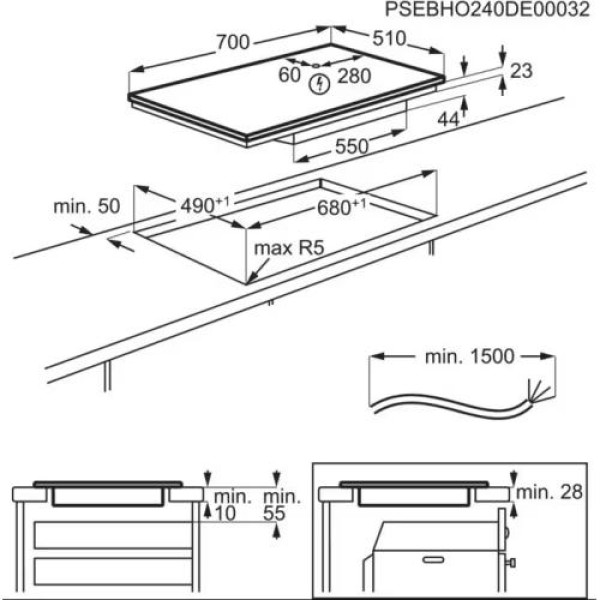 PSEBHO240DE00032

700

510

60

280

23

44

550

min. 50

$490^{+1}$

$680^{+1}$

max R5

min. 1500

min. 10

min. 55

min. 28