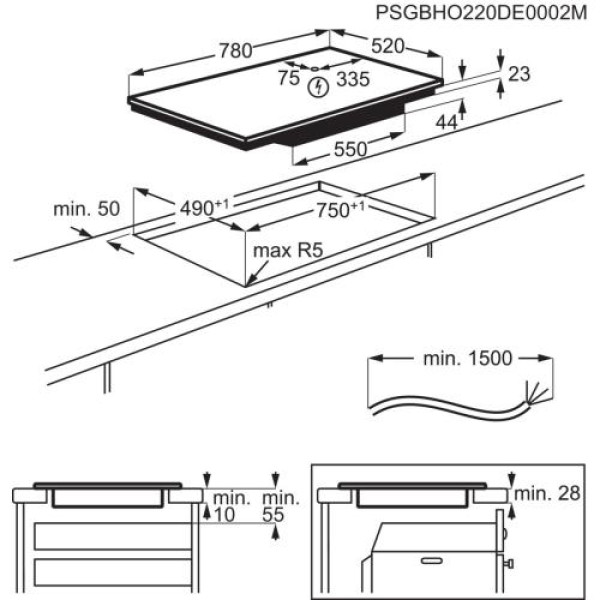 PSGBHO220DE0002M

780
520
75
335
23
44
550

min. 50
$490^{+1}$
$750^{+1}$
max R5

min. 1500

min.
10
min.
55

min. 28