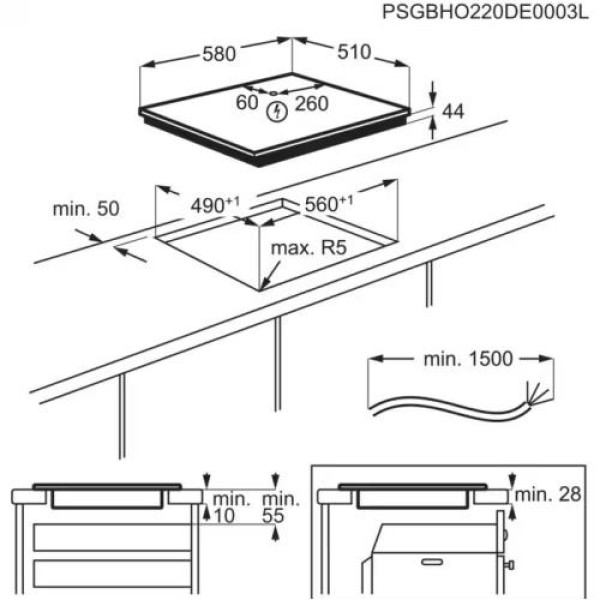 PSGBHO220DE0003L

580
510
60
260
44

min. 50
$490^{+1}$
$560^{+1}$
max. R5

min. 1500

min.
10
min.
55

min. 28