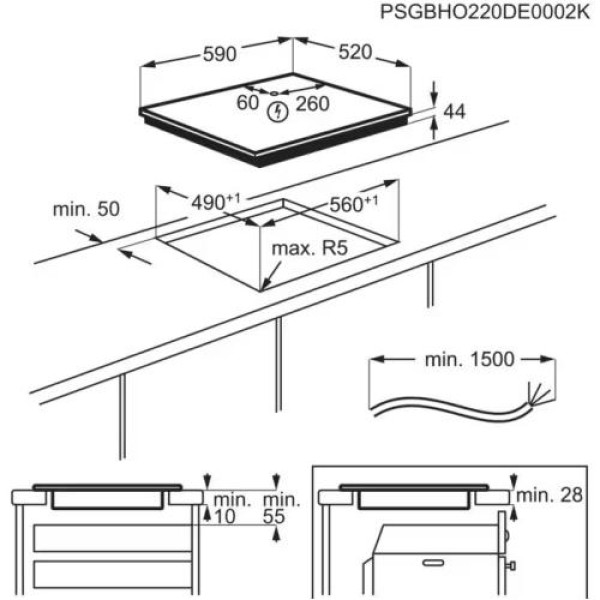 PSGBHO220DE0002K

590

520

60

260

44

min. 50

$490^{+1}$

$560^{+1}$

max. R5

min. 1500

min. 10

min. 55

min. 28